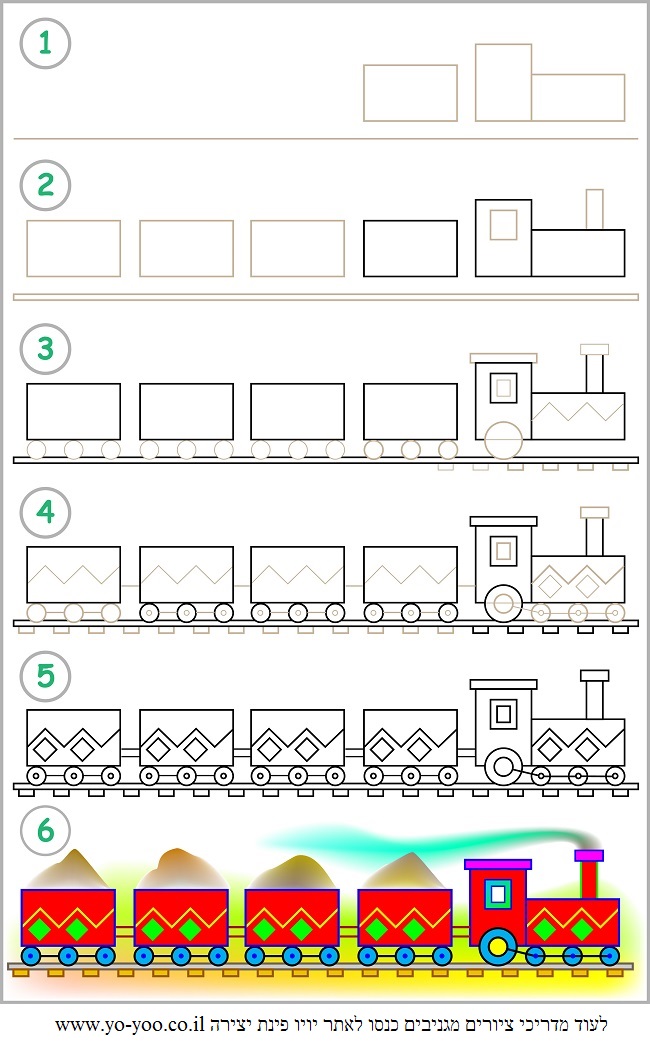 1

2

3

4

5

6

לעוד מדריכי ציורים מגניבים כנסו לאתר יויו פינת יצירה www.yo-yoo.co.il