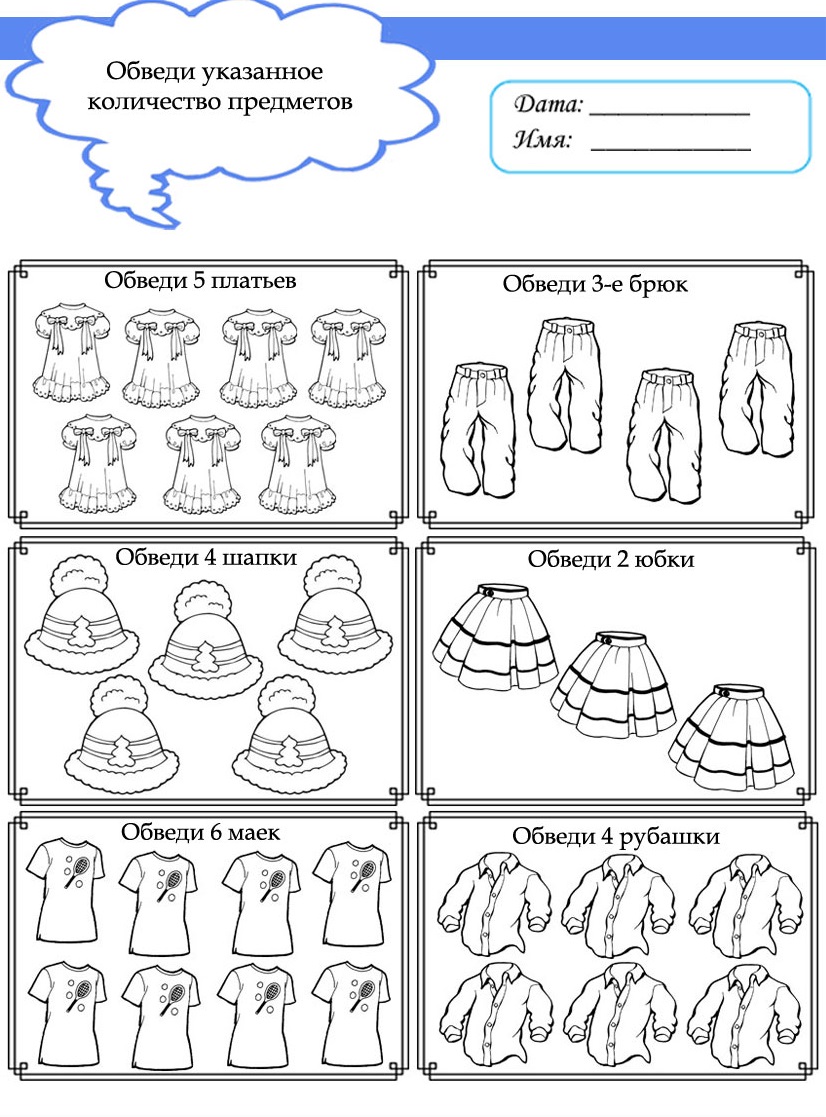 Обведи указанное количество предметов

Дата: ____________
Имя: ____________

Обведи 5 платьев

Обведи 3-е брюк

Обведи 4 шапки

Обведи 2 юбки

Обведи 6 маек

Обведи 4 рубашки