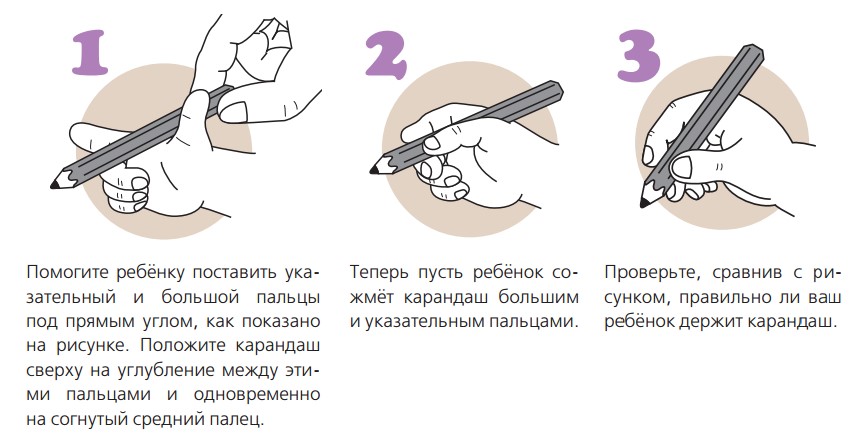 1

Помогите ребёнку поставить указательный и большой пальцы под прямым углом, как показано на рисунке. Положите карандаш сверху на углубление между этими пальцами и одновременно на согнутый средний палец.

2

Теперь пусть ребёнок сожмёт карандаш большим и указательным пальцами.

3

Проверьте, сравнив с рисунком, правильно ли ваш ребёнок держит карандаш.