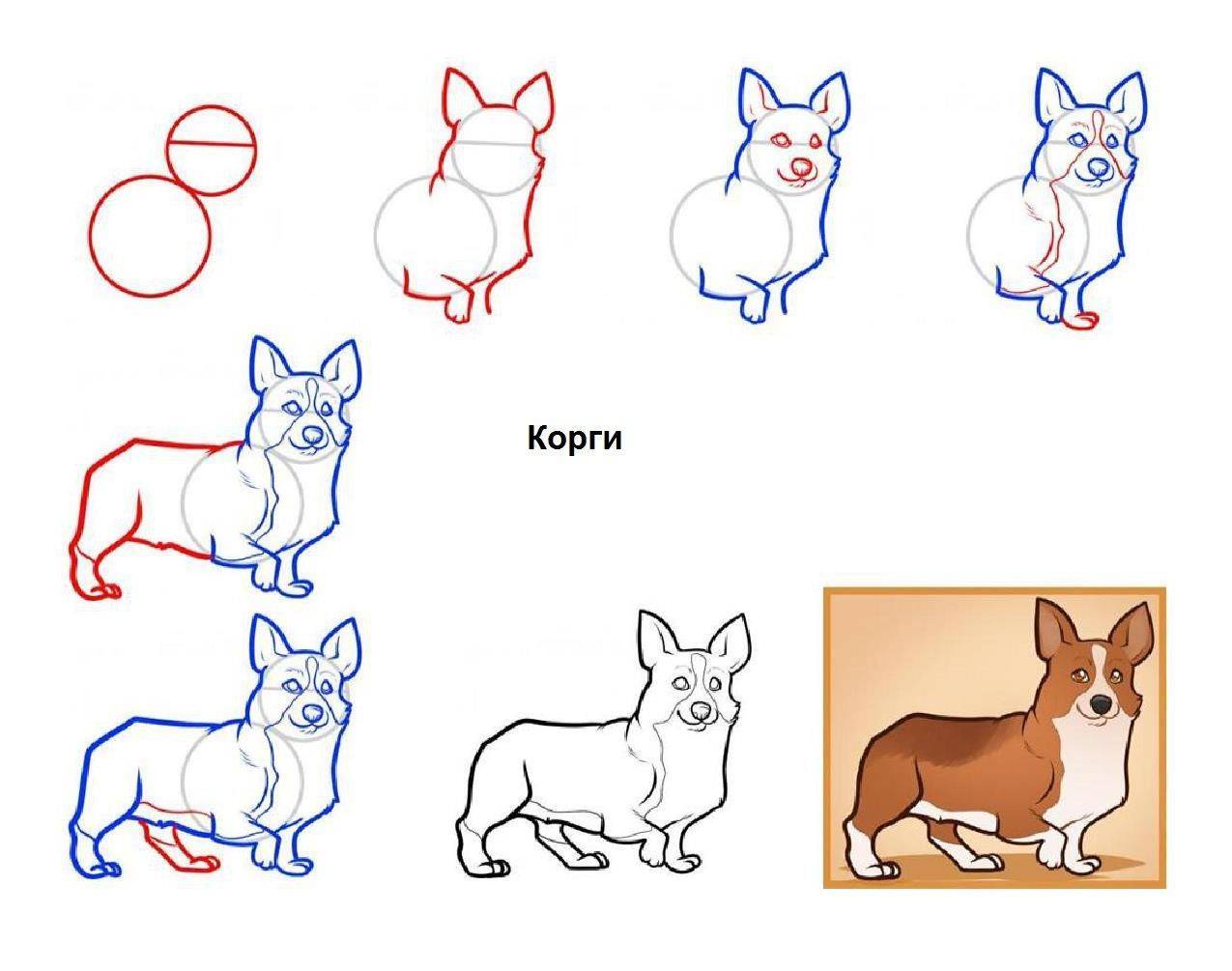 Корги